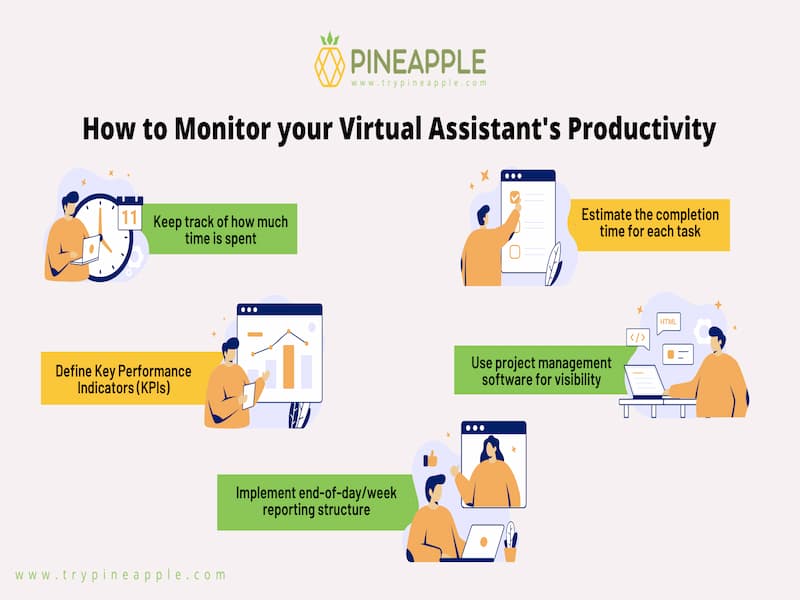 PINEAPPLE
www.trypineapple.com

How to Monitor your Virtual Assistant's Productivity

11

Keep track of how much time is spent

Estimate the completion time for each task

Define Key Performance Indicators (KPIs)

HTML

</>

Use project management software for visibility

Implement end-of-day/week reporting structure

www.trypineapple.com